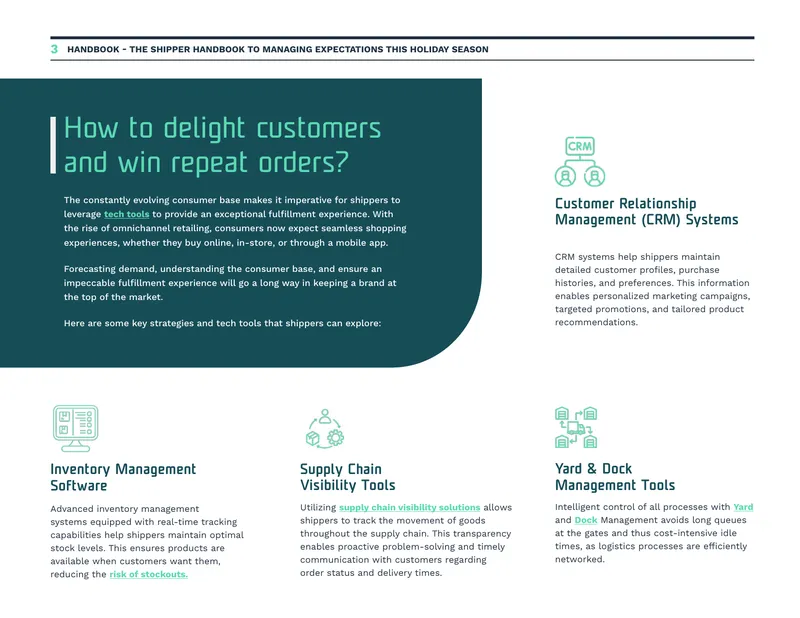 3 HANDBOOK - THE SHIPPER HANDBOOK TO MANAGING EXPECTATIONS THIS HOLIDAY SEASON

How to delight customers and win repeat orders?

The constantly evolving consumer base makes it imperative for shippers to leverage tech tools to provide an exceptional fulfillment experience. With the rise of omnichannel retailing, consumers now expect seamless shopping experiences, whether they buy online, in-store, or through a mobile app.

Forecasting demand, understanding the consumer base, and ensure an impeccable fulfillment experience will go a long way in keeping a brand at the top of the market.

Here are some key strategies and tech tools that shippers can explore:

CRM

Customer Relationship Management (CRM) Systems

CRM systems help shippers maintain detailed customer profiles, purchase histories, and preferences. This information enables personalized marketing campaigns, targeted promotions, and tailored product recommendations.

Inventory Management Software

Advanced inventory management systems equipped with real-time tracking capabilities help shippers maintain optimal stock levels. This ensures products are available when customers want them, reducing the risk of stockouts.

Supply Chain Visibility Tools

Utilizing supply chain visibility solutions allows shippers to track the movement of goods throughout the supply chain. This transparency enables proactive problem-solving and timely communication with customers regarding order status and delivery times.

Yard & Dock Management Tools

Intelligent control of all processes with Yard and Dock Management avoids long queues at the gates and thus cost-intensive idle times, as logistics processes are efficiently networked.